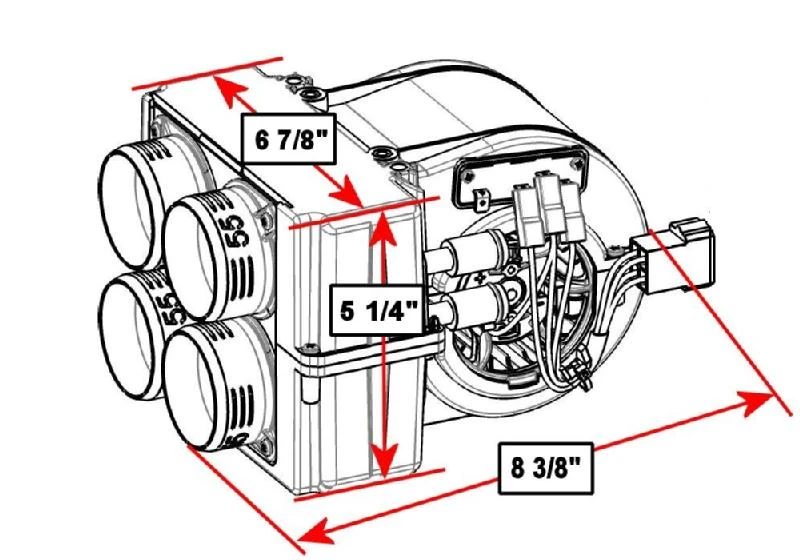 6 7/8"

55

55

5 1/4"

8 3/8"