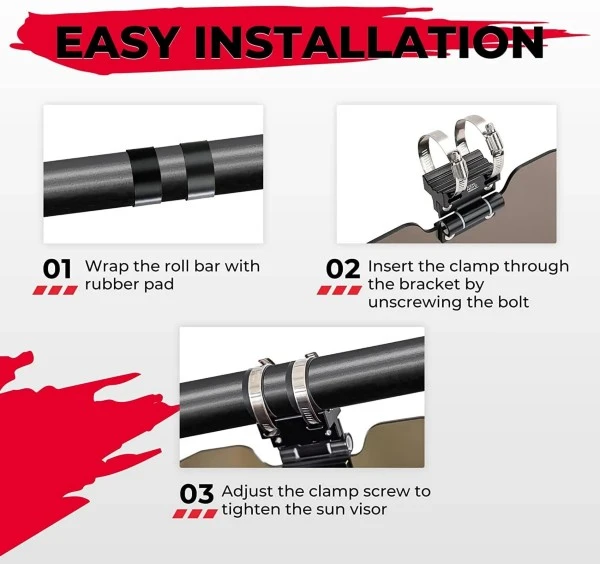 EASY INSTALLATION

01 Wrap the roll bar with rubber pad

02 Insert the clamp through the bracket by unscrewing the bolt

03 Adjust the clamp screw to tighten the sun visor